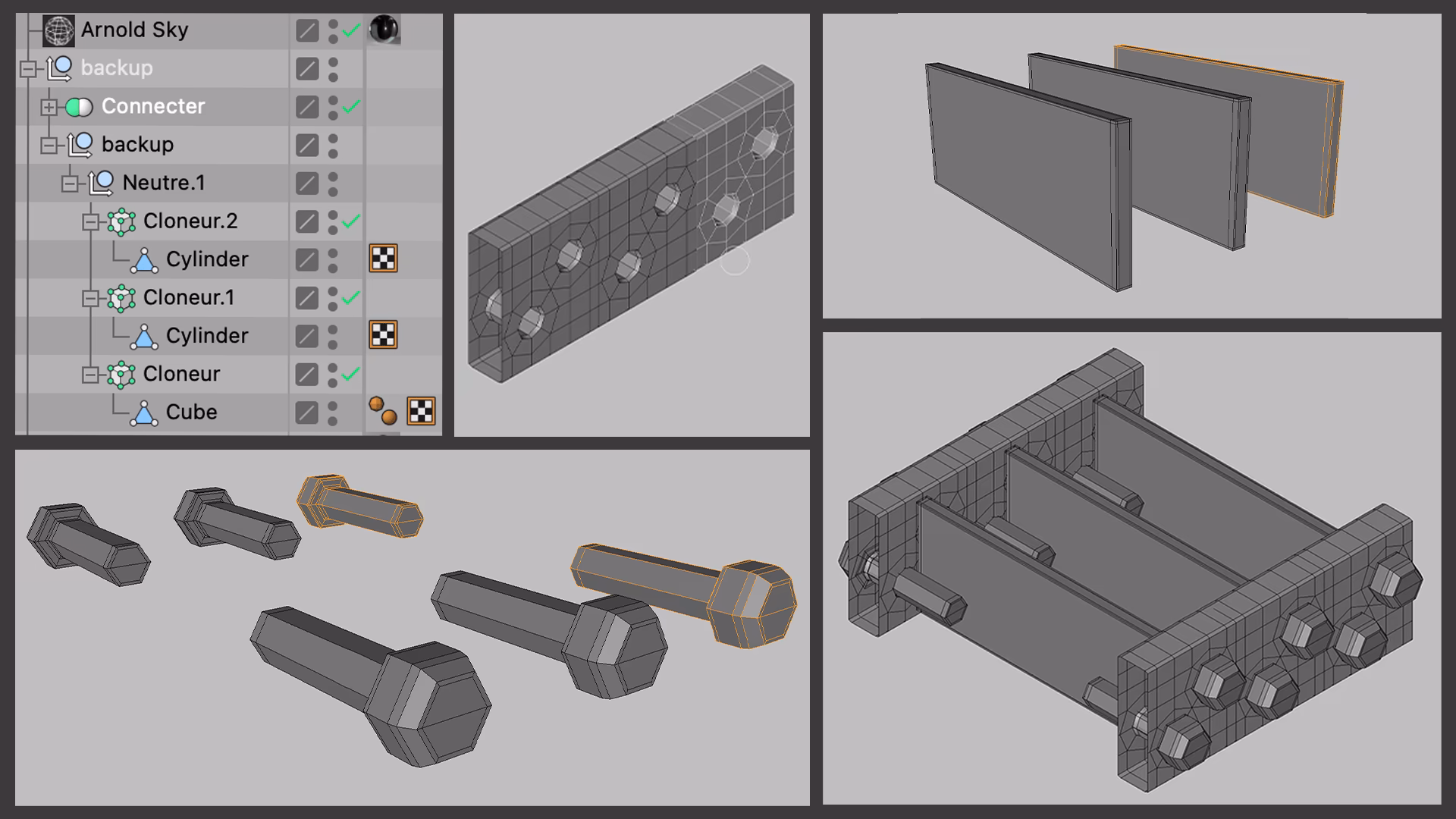 Arnold Sky
backup
Connecter
backup
Neutre.1
Cloneur.2
Cylinder
Cloneur.1
Cylinder
Cloneur
Cube